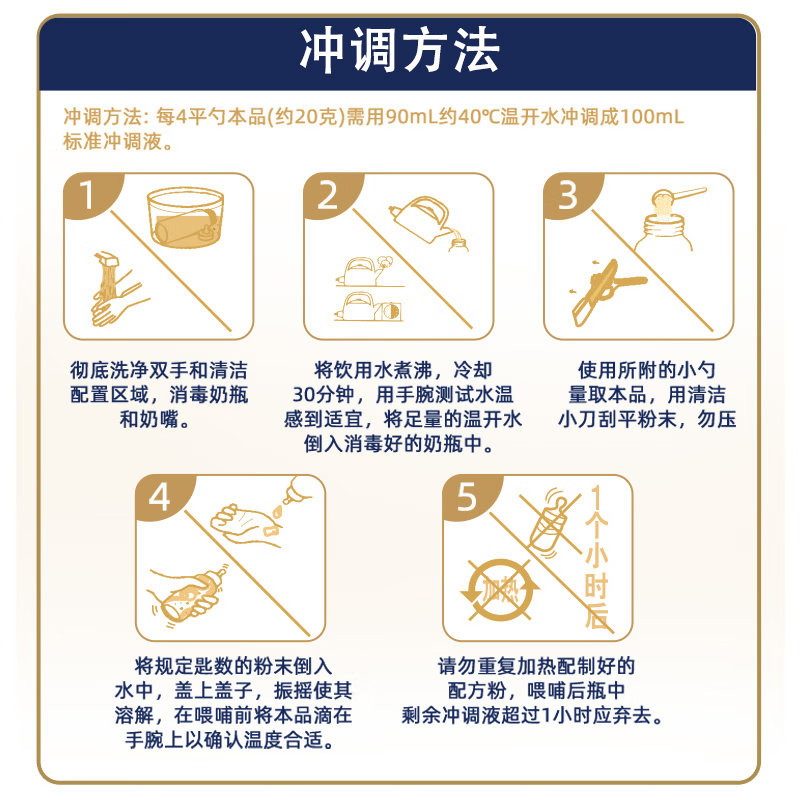 冲调方法

冲调方法：每4平勺本品(约20克)需用90mL约40℃温开水冲调成100mL标准冲调液。

1

彻底洗净双手和清洁配置区域，消毒奶瓶和奶嘴。

2

将饮用水煮沸，冷却30分钟，用手腕测试水温感到适宜，将足量的温开水倒入消毒好的奶瓶中。

3

使用所附的小勺量取本品，用清洁小刀刮平粉末，勿压

4

将规定匙数的粉末倒入水中，盖上盖子，振摇使其溶解，在喂哺前将本品滴在手腕上以确认温度合适。

5

加热

1个小时后

请勿重复加热配制好的配方粉，喂哺后瓶中剩余冲调液超过1小时应弃去。