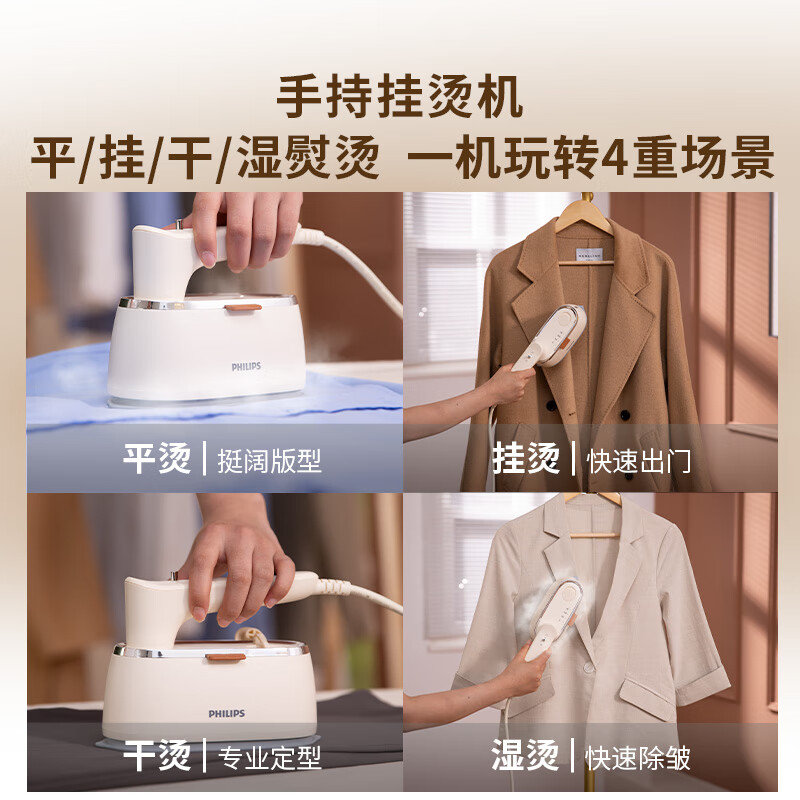 手持挂烫机
平/挂/干/湿熨烫 一机玩转4重场景

PHILIPS
平烫 | 挺阔版型

挂烫 | 快速出门

PHILIPS
干烫 | 专业定型

湿烫 | 快速除皱