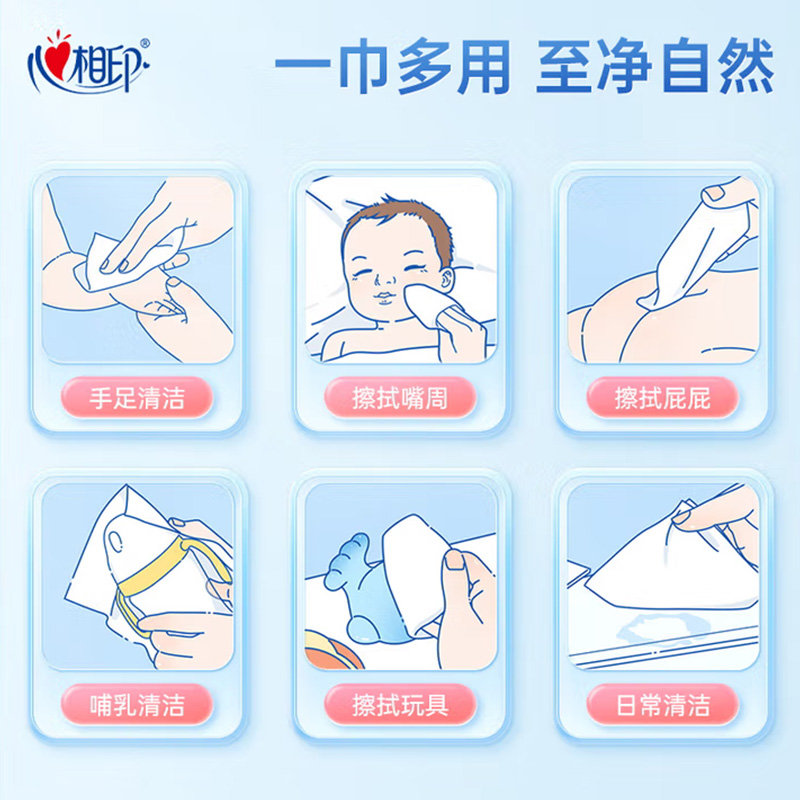 心相印®

一巾多用 至净自然

手足清洁

擦拭嘴周

擦拭屁屁

哺乳清洁

擦拭玩具

日常清洁