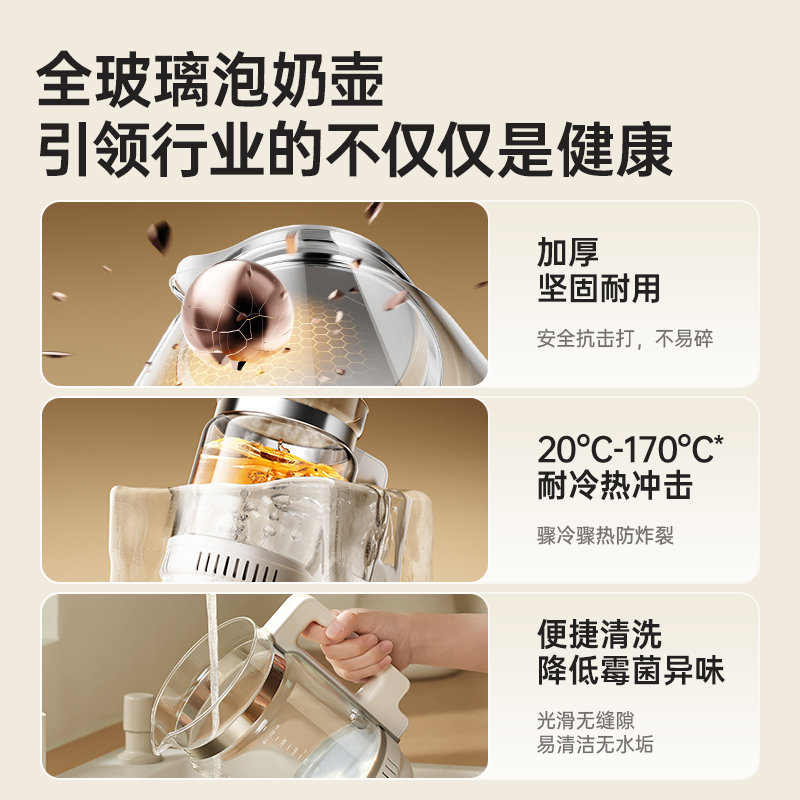 全玻璃泡奶壶
引领行业的不仅仅是健康

加厚
坚固耐用

安全抗击打，不易碎

20°C-170°C*
耐冷热冲击

骤冷骤热防炸裂

便捷清洗
降低霉菌异味

光滑无缝隙
易清洁无水垢