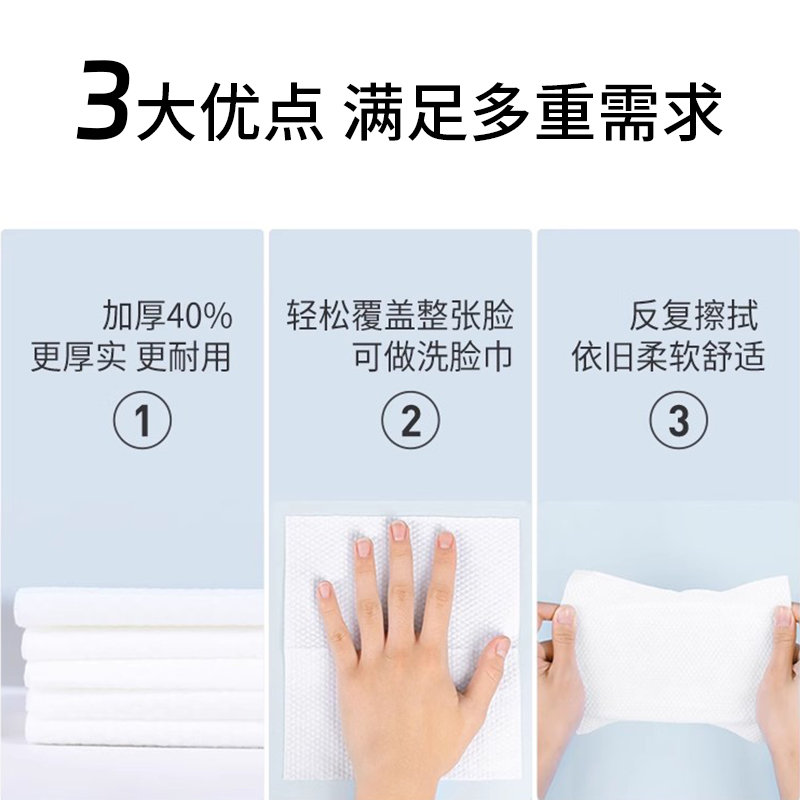 3大优点 满足多重需求

加厚40%
更厚实 更耐用

①

轻松覆盖整张脸
可做洗脸巾

②

反复擦拭
依旧柔软舒适

③